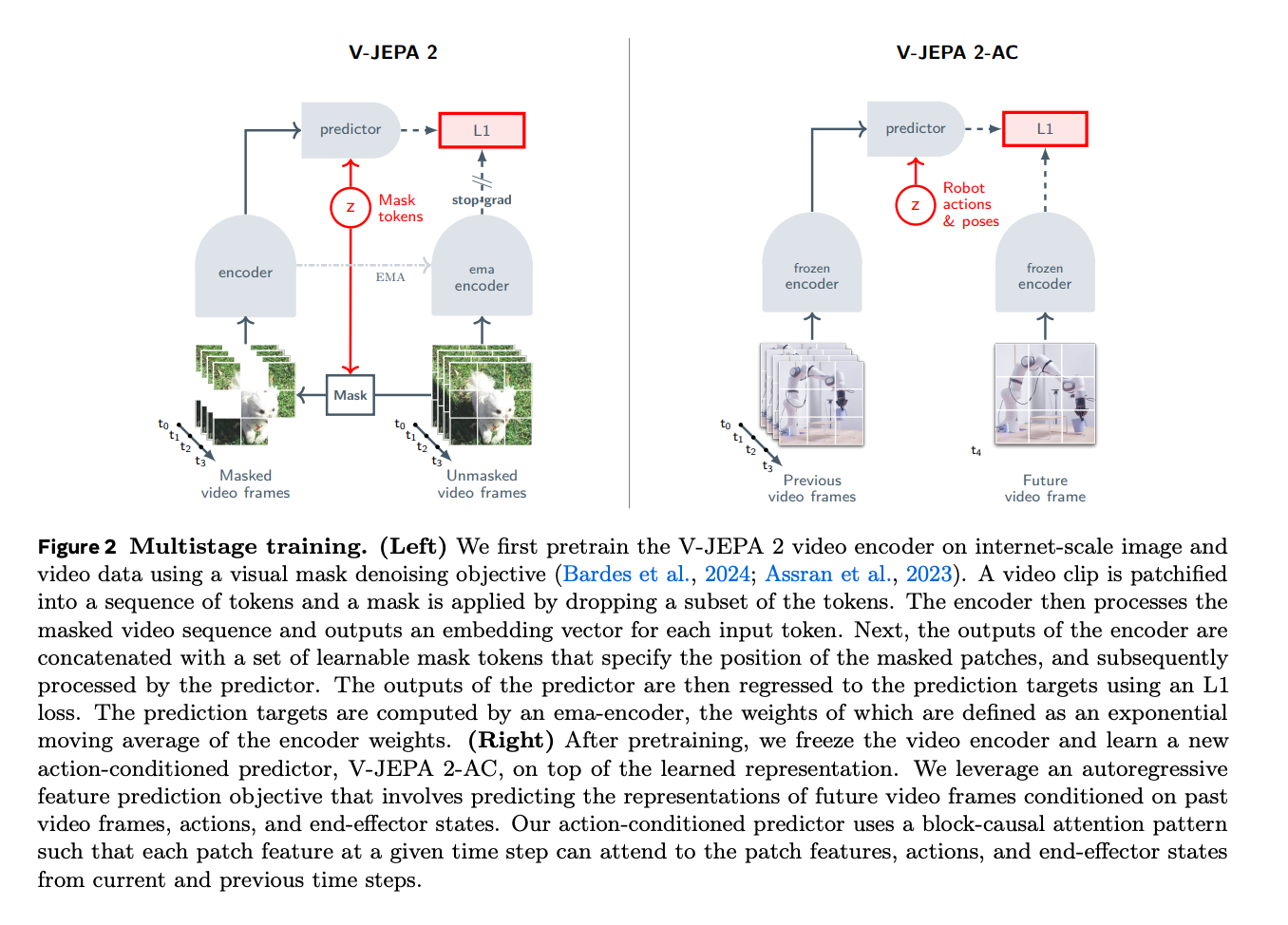 V-JEPA 2

predictor

L1

z

Mask tokens

stop-grad

encoder

EMA

ema encoder

Mask

$t_0$ $t_1$ $t_2$ $t_3$

Masked video frames

$t_0$ $t_1$ $t_2$ $t_3$

Unmasked video frames

V-JEPA 2-AC

predictor

L1

z

Robot actions & poses

frozen encoder

frozen encoder

$t_0$ $t_1$ $t_2$ $t_3$

Previous video frames

$t_4$

Future video frame

Figure 2 Multistage training. (Left) We first pretrain the V-JEPA 2 video encoder on internet-scale image and video data using a visual mask denoising objective (Bardes et al., 2024; Assran et al., 2023). A video clip is patchified into a sequence of tokens and a mask is applied by dropping a subset of the tokens. The encoder then processes the masked video sequence and outputs an embedding vector for each input token. Next, the outputs of the encoder are concatenated with a set of learnable mask tokens that specify the position of the masked patches, and subsequently processed by the predictor. The outputs of the predictor are then regressed to the prediction targets using an L1 loss. The prediction targets are computed by an ema-encoder, the weights of which are defined as an exponential moving average of the encoder weights. (Right) After pretraining, we freeze the video encoder and learn a new action-conditioned predictor, V-JEPA 2-AC, on top of the learned representation. We leverage an autoregressive feature prediction objective that involves predicting the representations of future video frames conditioned on past video frames, actions, and end-effector states. Our action-conditioned predictor uses a block-causal attention pattern such that each patch feature at a given time step can attend to the patch features, actions, and end-effector states from current and previous time steps.